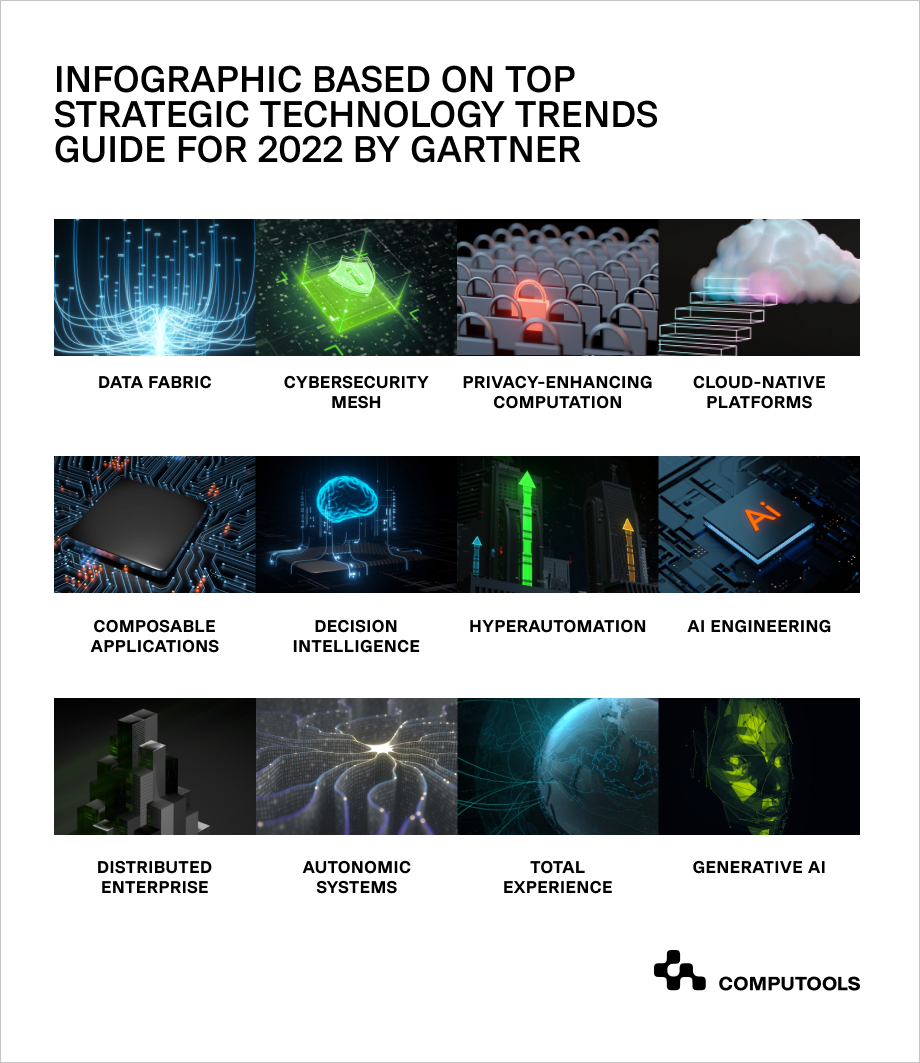 INFOGRAPHIC BASED ON TOP STRATEGIC TECHNOLOGY TRENDS GUIDE FOR 2022 BY GARTNER

DATA FABRIC

CYBERSECURITY MESH

PRIVACY-ENHANCING COMPUTATION

CLOUD-NATIVE PLATFORMS

Ai

COMPOSABLE APPLICATIONS

DECISION INTELLIGENCE

HYPERAUTOMATION

AI ENGINEERING

DISTRIBUTED ENTERPRISE

AUTONOMIC SYSTEMS

TOTAL EXPERIENCE

GENERATIVE AI

COMPUTOOLS